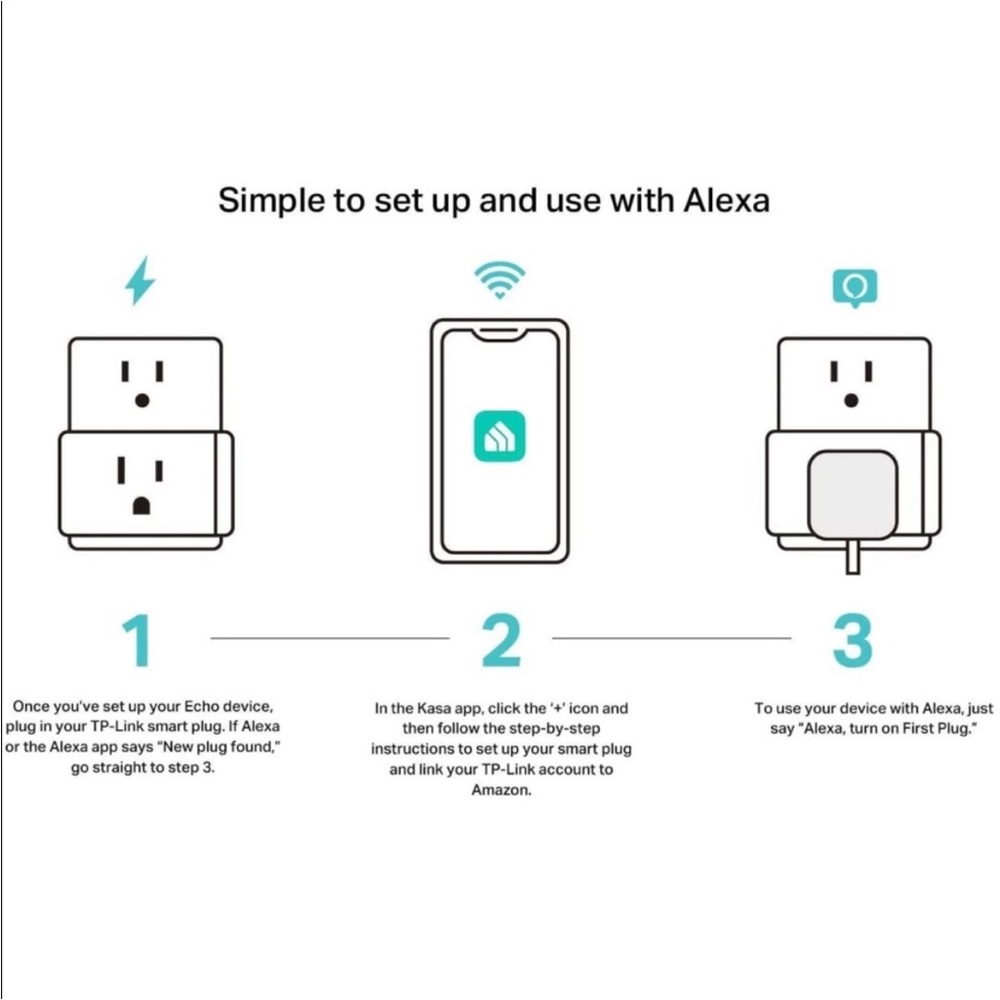 Simple to set up and use with Alexa

1

Once you've set up your Echo device, plug in your TP-Link smart plug. If Alexa or the Alexa app says "New plug found," go straight to step 3.

2

In the Kasa app, click the '+' icon and then follow the step-by-step instructions to set up your smart plug and link your TP-Link account to Amazon.

3

To use your device with Alexa, just say "Alexa, turn on First Plug."